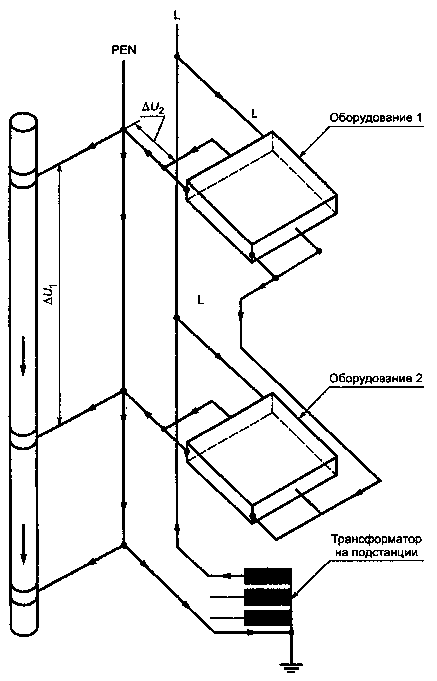 L

PEN

$\Delta U_2$

L

Оборудование 1

$\Delta U_1$

L

Оборудование 2

Трансформатор на подстанции